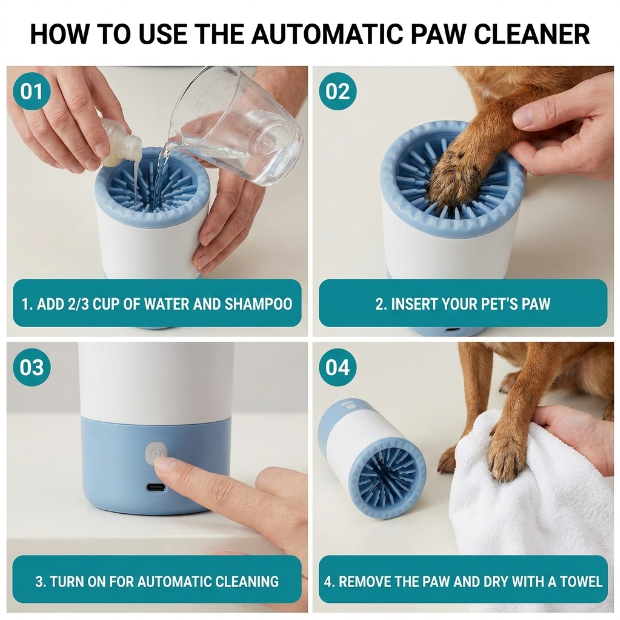 HOW TO USE THE AUTOMATIC PAW CLEANER

01

1. ADD 2/3 CUP OF WATER AND SHAMPOO

02

2. INSERT YOUR PET'S PAW

03

3. TURN ON FOR AUTOMATIC CLEANING

04

4. REMOVE THE PAW AND DRY WITH A TOWEL